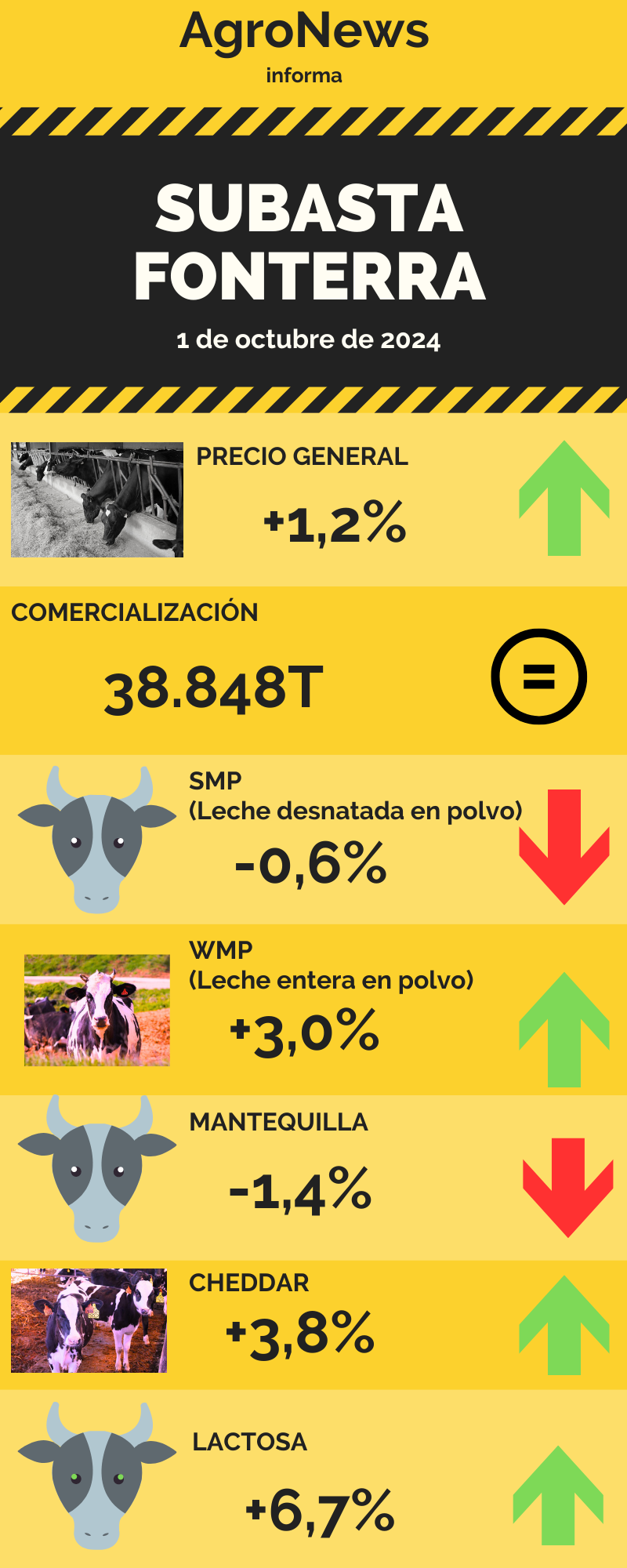 AgroNews
informa

SUBASTA FONTERRA
1 de octubre de 2024

PRECIO GENERAL
+1,2%

COMERCIALIZACIÓN
38.848T
=

SMP
(Leche desnatada en polvo)
-0,6%

WMP
(Leche entera en polvo)
+3,0%

MANTEQUILLA
-1,4%

CHEDDAR
+3,8%

LACTOSA
+6,7%