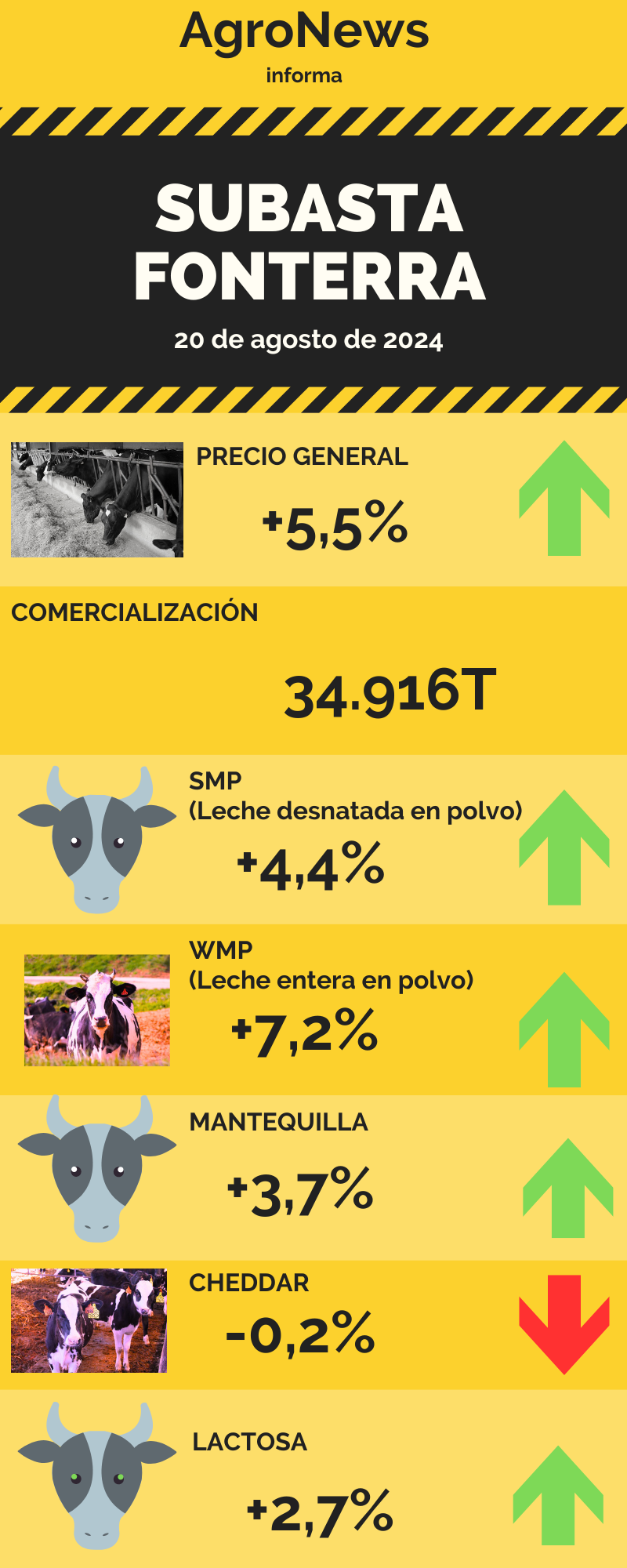 AgroNews
informa

SUBASTA FONTERRA
20 de agosto de 2024

PRECIO GENERAL
+5,5%

COMERCIALIZACIÓN
34.916T

SMP
(Leche desnatada en polvo)
+4,4%

WMP
(Leche entera en polvo)
+7,2%

MANTEQUILLA
+3,7%

CHEDDAR
-0,2%

LACTOSA
+2,7%