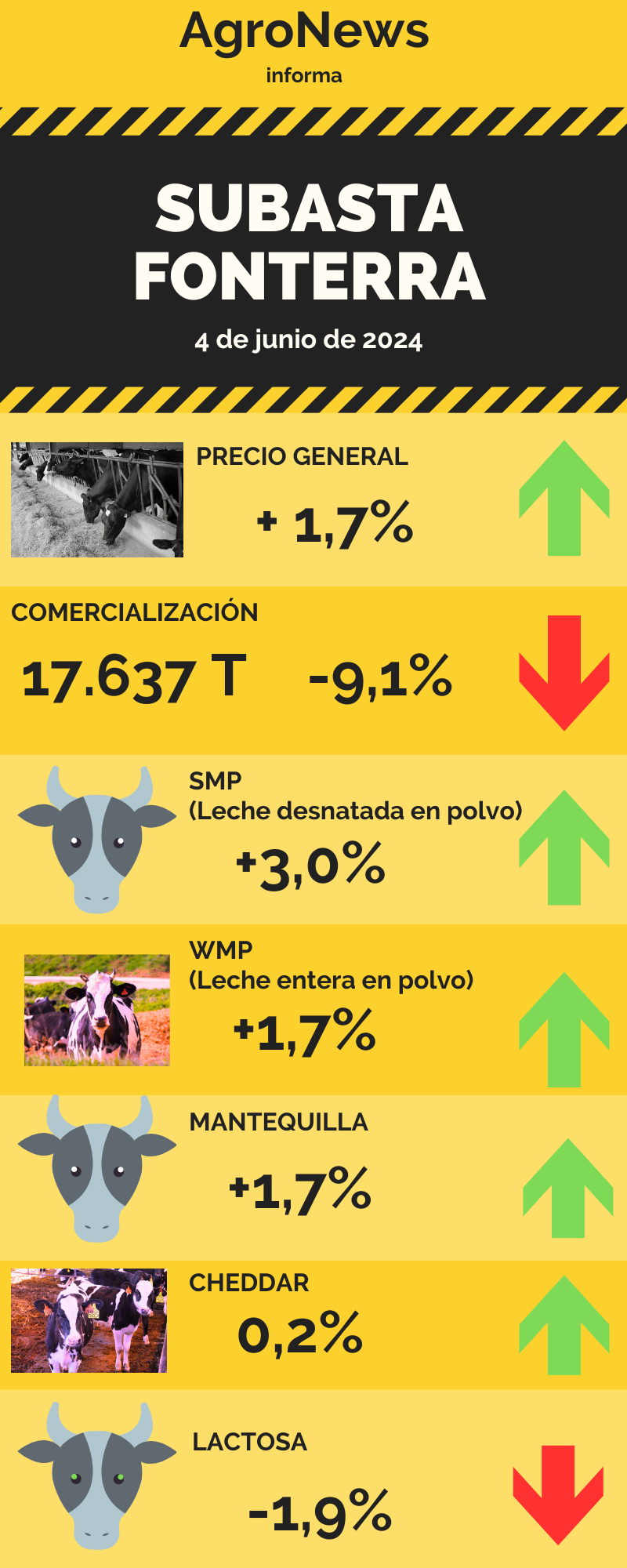 AgroNews
informa

SUBASTA
FONTERRA

4 de junio de 2024

PRECIO GENERAL
+ 1,7%

COMERCIALIZACIÓN
17.637 T -9,1%

SMP
(Leche desnatada en polvo)
+3,0%

WMP
(Leche entera en polvo)
+1,7%

MANTEQUILLA
+1,7%

CHEDDAR
0,2%

LACTOSA
-1,9%